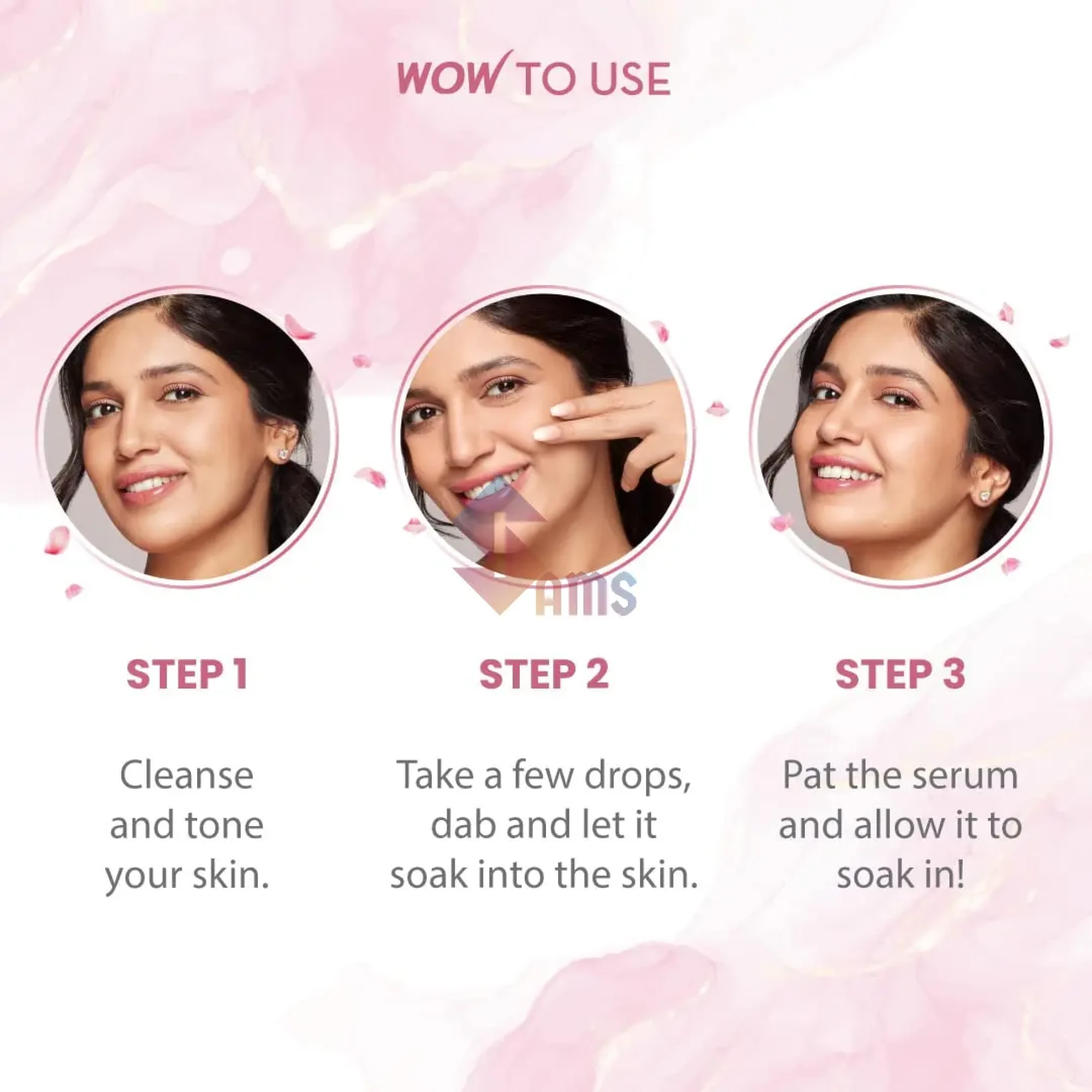 WOW TO USE

AMS

STEP 1

Cleanse and tone your skin.

STEP 2

Take a few drops, dab and let it soak into the skin.

STEP 3

Pat the serum and allow it to soak in!